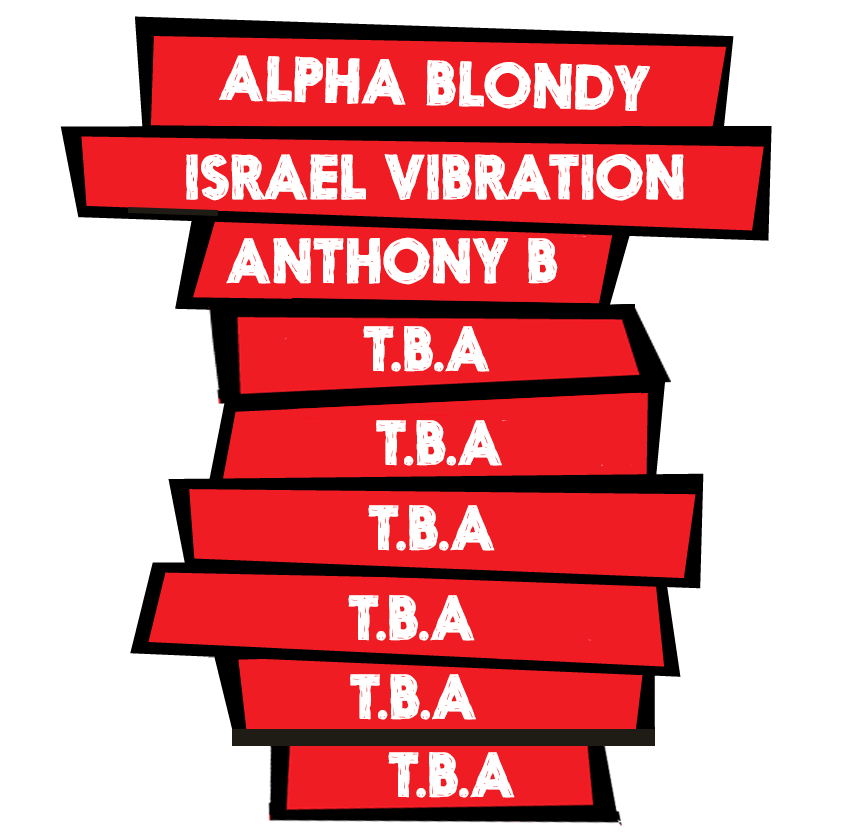 ALPHA BLONDY

ISRAEL VIBRATION

ANTHONY B

T.B.A

T.B.A

T.B.A

T.B.A

T.B.A

T.B.A